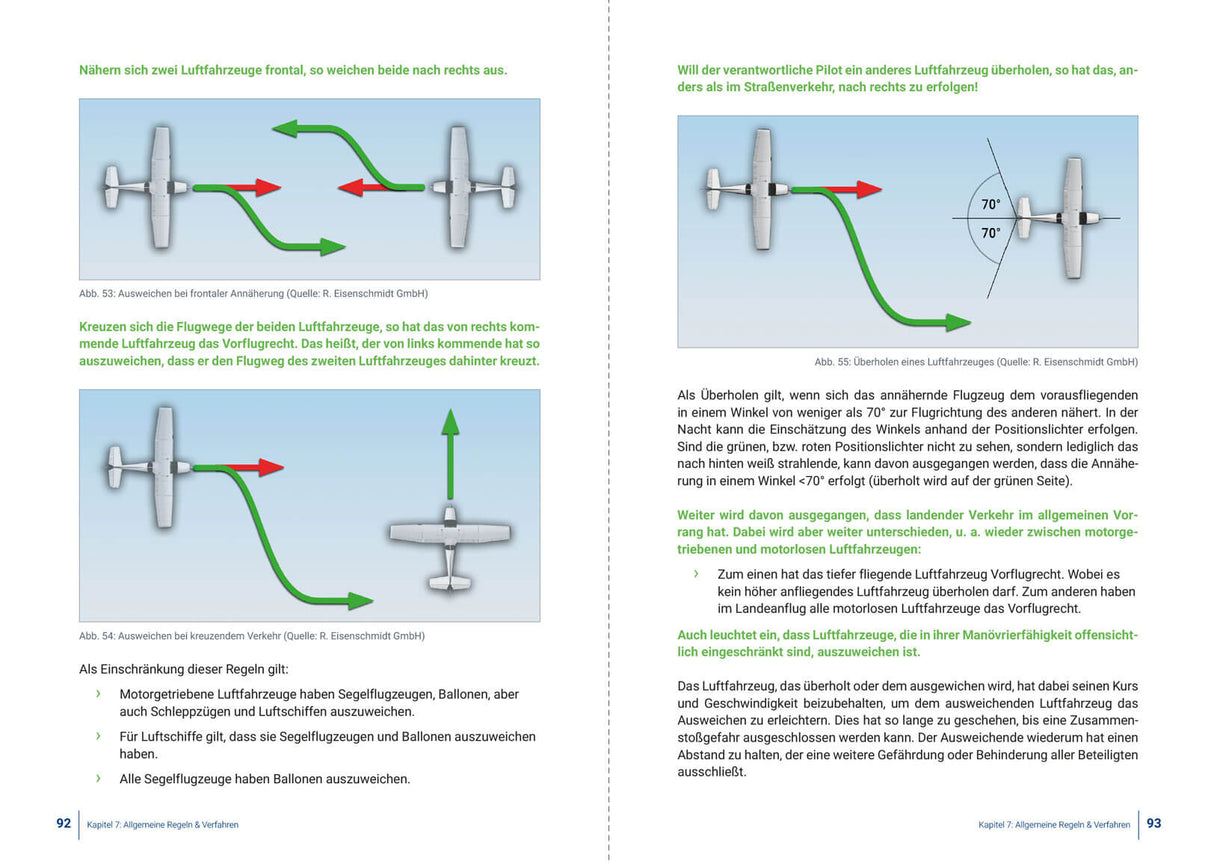 Nähern sich zwei Luftfahrzeuge frontal, so weichen beide nach rechts aus.

Abb. 53: Ausweichen bei frontaler Annäherung (Quelle: R. Eisenschmidt GmbH)

Kreuzen sich die Flugwege der beiden Luftfahrzeuge, so hat das von rechts kommende Luftfahrzeug das Vorflugrecht. Das heißt, der von links kommende hat so auszuweichen, dass er den Flugweg des zweiten Luftfahrzeuges dahinter kreuzt.

Abb. 54: Ausweichen bei kreuzendem Verkehr (Quelle: R. Eisenschmidt GmbH)

Als Einschränkung dieser Regeln gilt:

› Motorgetriebene Luftfahrzeuge haben Segelflugzeugen, Ballonen, aber auch Schleppzügen und Luftschiffen auszuweichen.

› Für Luftschiffe gilt, dass sie Segelflugzeugen und Ballonen auszuweichen haben.

› Alle Segelflugzeuge haben Ballonen auszuweichen.

92 Kapitel 7: Allgemeine Regeln & Verfahren

Will der verantwortliche Pilot ein anderes Luftfahrzeug überholen, so hat das, anders als im Straßenverkehr, nach rechts zu erfolgen!

70°
70°

Abb. 55: Überholen eines Luftfahrzeuges (Quelle: R. Eisenschmidt GmbH)

Als Überholen gilt, wenn sich das annähernde Flugzeug dem vorausfliegenden in einem Winkel von weniger als 70° zur Flugrichtung des anderen nähert. In der Nacht kann die Einschätzung des Winkels anhand der Positionslichter erfolgen. Sind die grünen, bzw. roten Positionslichter nicht zu sehen, sondern lediglich das nach hinten weiß strahlende, kann davon ausgegangen werden, dass die Annäherung in einem Winkel <70° erfolgt (überholt wird auf der grünen Seite).

Weiter wird davon ausgegangen, dass landender Verkehr im allgemeinen Vorrang hat. Dabei wird aber weiter unterschieden, u. a. wieder zwischen motorgetriebenen und motorlosen Luftfahrzeugen:

› Zum einen hat das tiefer fliegende Luftfahrzeug Vorflugrecht. Wobei es kein höher anfliegendes Luftfahrzeug überholen darf. Zum anderen haben im Landeanflug alle motorlosen Luftfahrzeuge das Vorflugrecht.

Auch leuchtet ein, dass Luftfahrzeuge, die in ihrer Manövrierfähigkeit offensichtlich eingeschränkt sind, auszuweichen ist.

Das Luftfahrzeug, das überholt oder dem ausgewichen wird, hat dabei seinen Kurs und Geschwindigkeit beizubehalten, um dem ausweichenden Luftfahrzeug das Ausweichen zu erleichtern. Dies hat so lange zu geschehen, bis eine Zusammenstoßgefahr ausgeschlossen werden kann. Der Ausweichende wiederum hat einen Abstand zu halten, der eine weitere Gefährdung oder Behinderung aller Beteiligten ausschließt.

Kapitel 7: Allgemeine Regeln & Verfahren 93